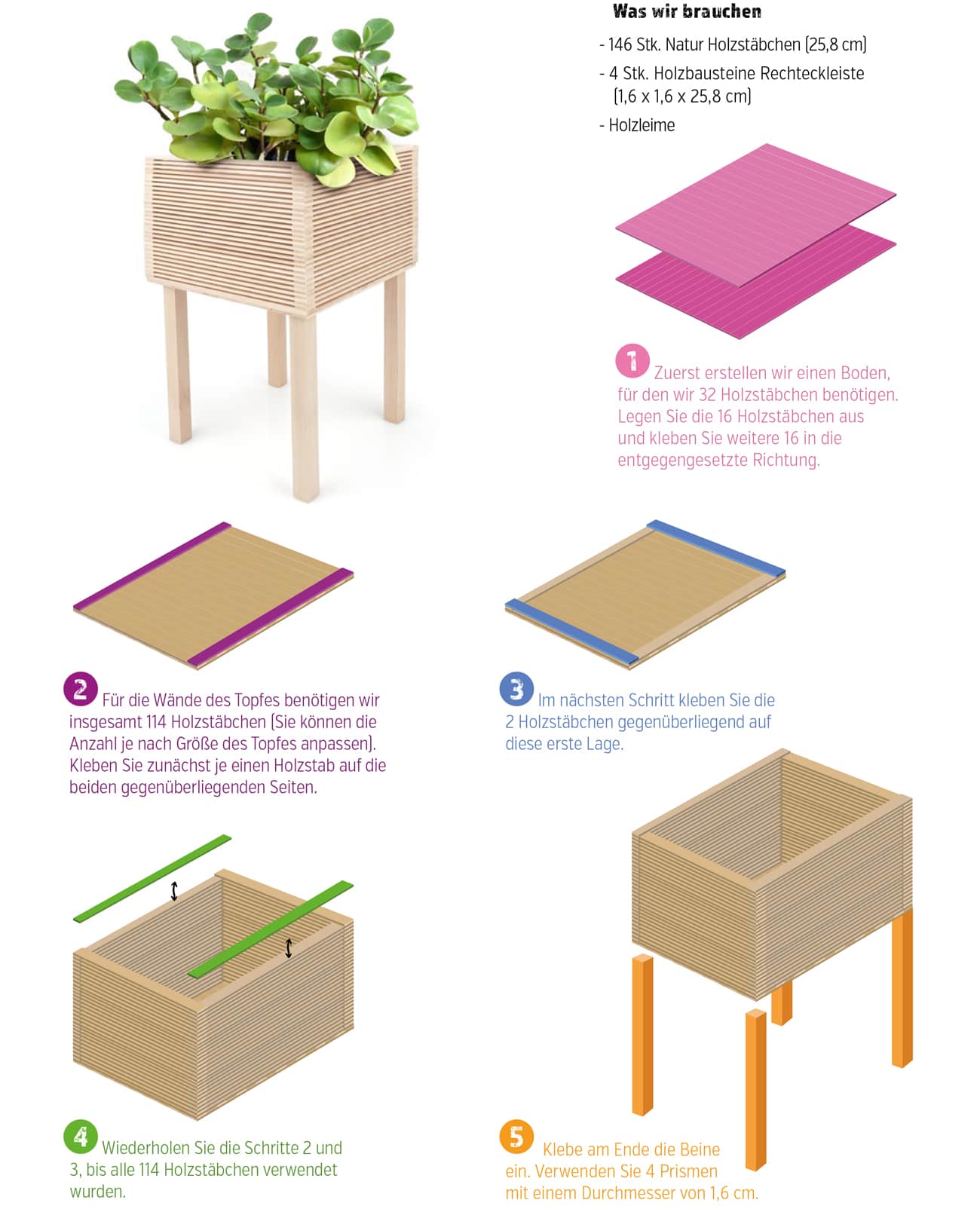 Was wir brauchen

- 146 Stk. Natur Holzstäbchen (25,8 cm)
- 4 Stk. Holzbausteine Rechteckleiste (1,6 x 1,6 x 25,8 cm)
- Holzleime

1 Zuerst erstellen wir einen Boden, für den wir 32 Holzstäbchen benötigen. Legen Sie die 16 Holzstäbchen aus und kleben Sie weitere 16 in die entgegengesetzte Richtung.

2 Für die Wände des Topfes benötigen wir insgesamt 114 Holzstäbchen (Sie können die Anzahl je nach Größe des Topfes anpassen). Kleben Sie zunächst je einen Holzstab auf die beiden gegenüberliegenden Seiten.

3 Im nächsten Schritt kleben Sie die 2 Holzstäbchen gegenüberliegend auf diese erste Lage.

4 Wiederholen Sie die Schritte 2 und 3, bis alle 114 Holzstäbchen verwendet wurden.

5 Klebe am Ende die Beine ein. Verwenden Sie 4 Prismen mit einem Durchmesser von 1,6 cm.